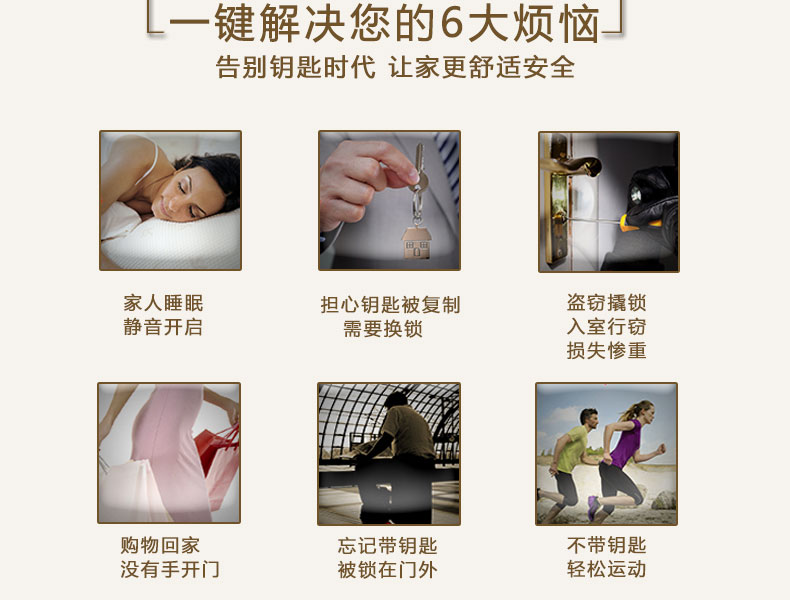 一键解决您的6大烦恼
告别钥匙时代 让家更舒适安全

家人睡眠
静音开启

担心钥匙被复制
需要换锁

盗窃撬锁
入室行窃
损失惨重

购物回家
没有手开门

忘记带钥匙
被锁在门外

不带钥匙
轻松运动